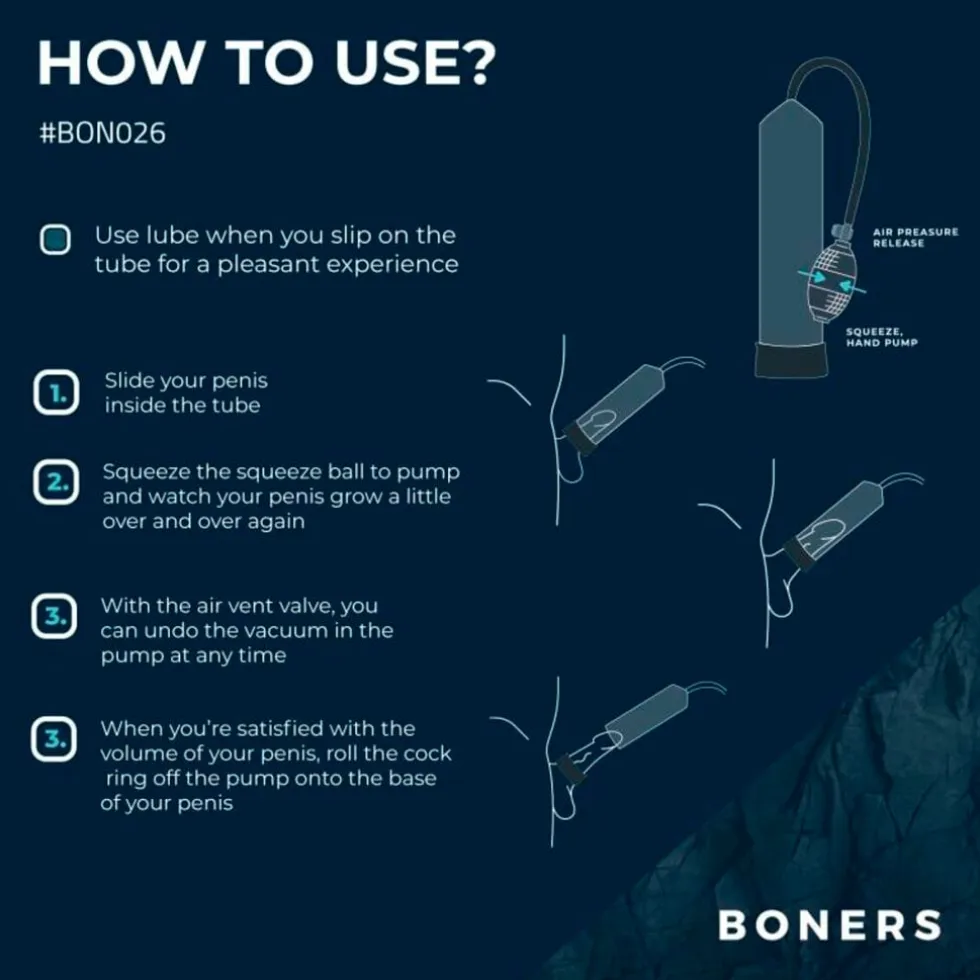 HOW TO USE?

#BON026

Use lube when you slip on the tube for a pleasant experience

AIR PREASURE RELEASE

SQUEEZE, HAND PUMP

1. Slide your penis inside the tube

2. Squeeze the squeeze ball to pump and watch your penis grow a little over and over again

3. With the air vent valve, you can undo the vacuum in the pump at any time

3. When you're satisfied with the volume of your penis, roll the cock ring off the pump onto the base of your penis

BONERS