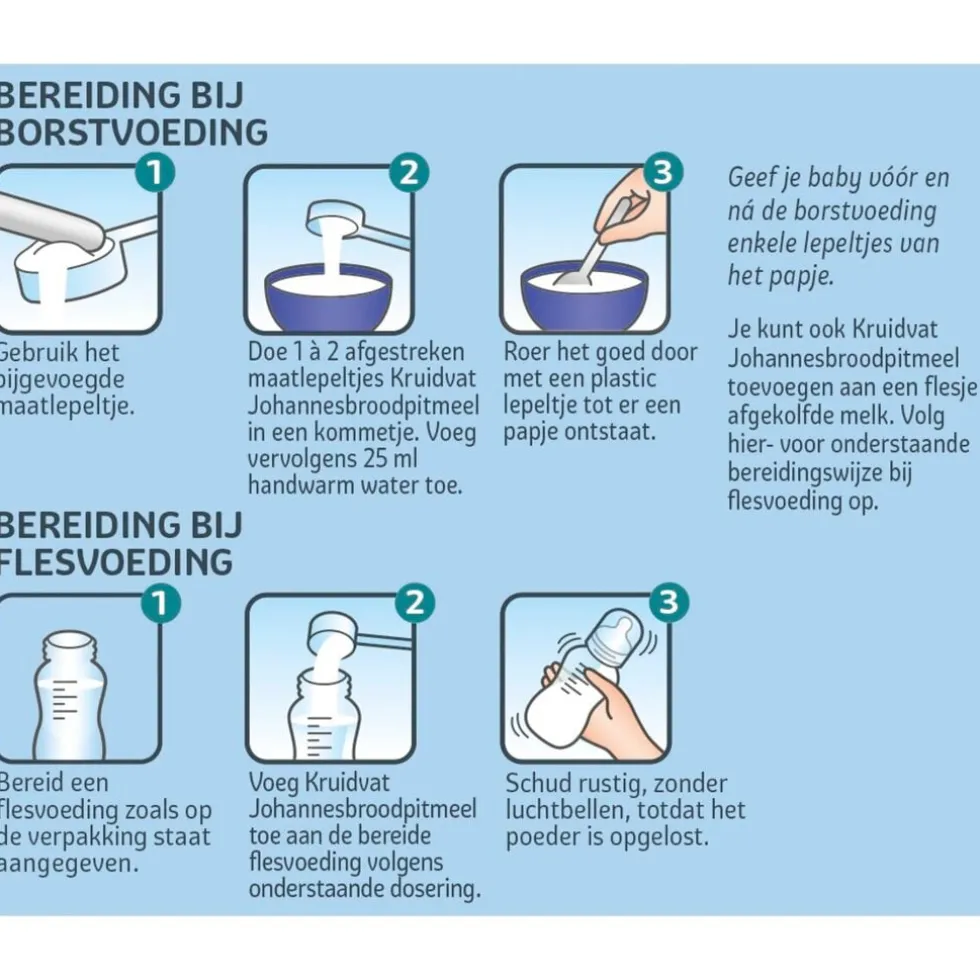 BEREIDING BIJ BORSTVOEDING

1

Gebruik het bijgevoegde maatlepeltje.

2

Doe 1 à 2 afgestreken maatlepeltjes Kruidvat Johannesbroodpitmeel in een kommetje. Voeg vervolgens 25 ml handwarm water toe.

3

Roer het goed door met een plastic lepeltje tot er een papje ontstaat.

Geef je baby vóór en ná de borstvoeding enkele lepeltjes van het papje.

Je kunt ook Kruidvat Johannesbroodpitmeel toevoegen aan een flesje afgekolfde melk. Volg hier- voor onderstaande bereidingswijze bij flesvoeding op.

BEREIDING BIJ FLESVOEDING

1

Bereid een flesvoeding zoals op de verpakking staat aangegeven.

2

Voeg Kruidvat Johannesbroodpitmeel toe aan de bereide flesvoeding volgens onderstaande dosering.

3

Schud rustig, zonder luchtbellen, totdat het poeder is opgelost.